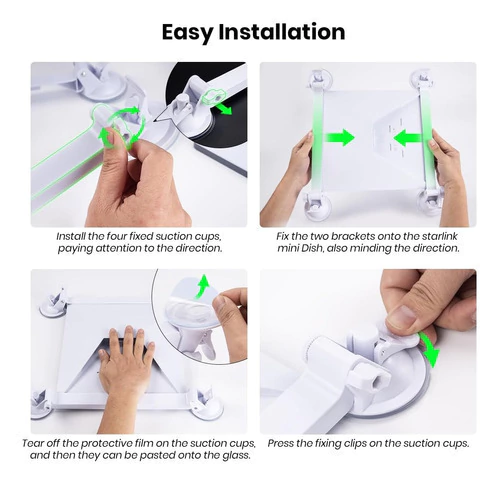 Easy Installation

Install the four fixed suction cups, paying attention to the direction.

Fix the two brackets onto the starlink mini Dish, also minding the direction.

Tear off the protective film on the suction cups, and then they can be pasted onto the glass.

Press the fixing clips on the suction cups.